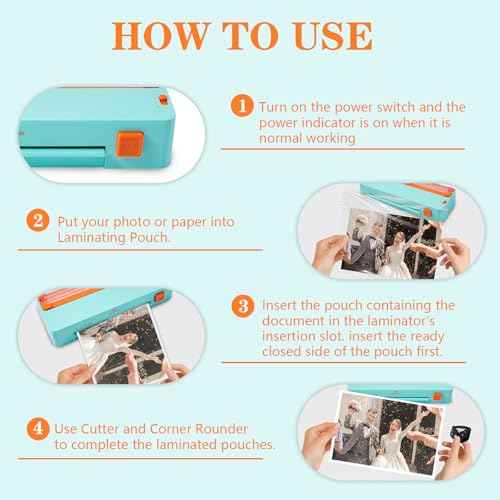 HOW TO USE

1 Turn on the power switch and the power indicator is on when it is normal working

2 Put your photo or paper into Laminating Pouch.

3 Insert the pouch containing the document in the laminator's insertion slot. insert the ready closed side of the pouch first.

4 Use Cutter and Corner Rounder to complete the laminated pouches.