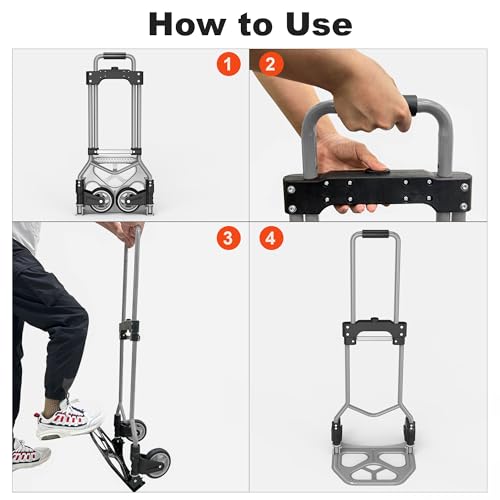 How to Use

1

2

3

4