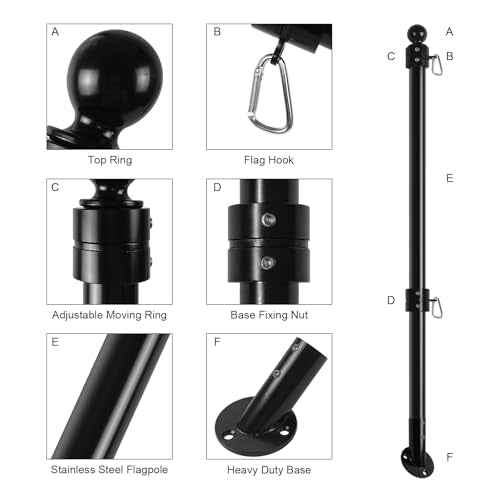 A
Top Ring

B
Flag Hook

C
Adjustable Moving Ring

D
Base Fixing Nut

E
Stainless Steel Flagpole

F
Heavy Duty Base

A
C
B
E
D
F