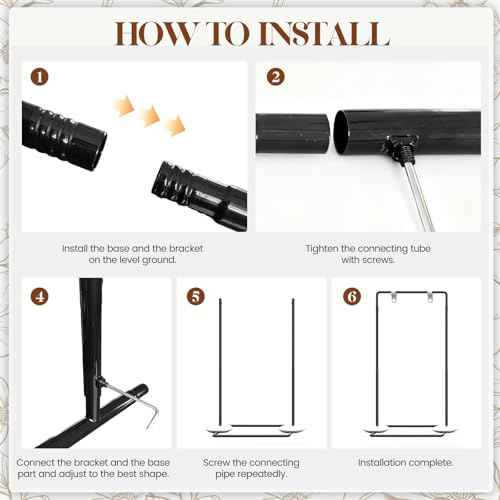 HOW TO INSTALL

1

Install the base and the bracket on the level ground.

2

Tighten the connecting tube with screws.

4

Connect the bracket and the base part and adjust to the best shape.

5

Screw the connecting pipe repeatedly.

6

Installation complete.