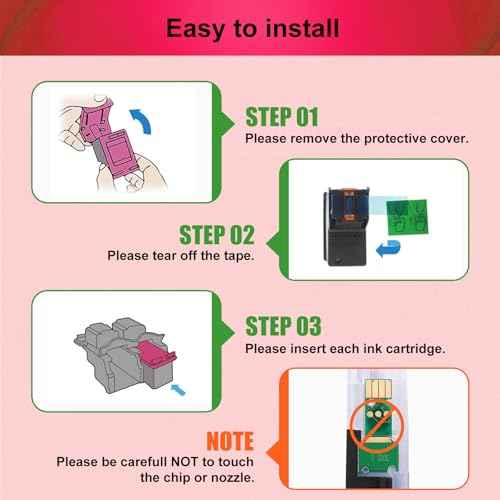 Easy to install

STEP 01
Please remove the protective cover.

STEP 02
Please tear off the tape.

STEP 03
Please insert each ink cartridge.

NOTE
Please be carefull NOT to touch the chip or nozzle.