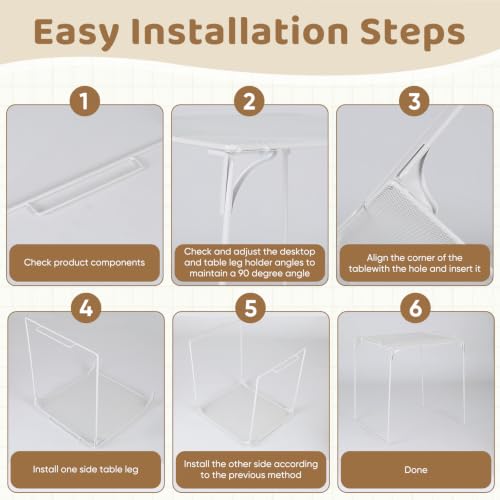 Easy Installation Steps

1

Check product components

2

Check and adjust the desktop and table leg holder angles to maintain a 90 degree angle

3

Align the corner of the tablewith the hole and insert it

4

Install one side table leg

5

Install the other side according to the previous method

6

Done