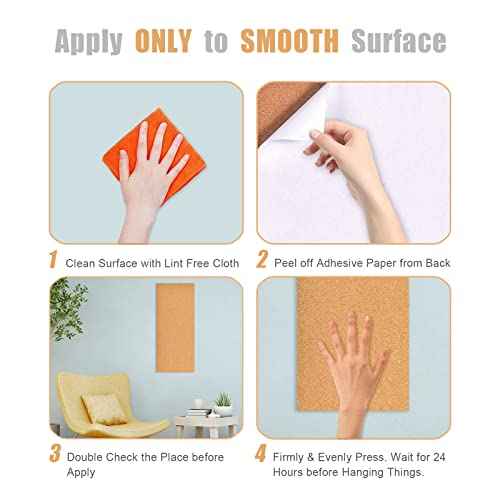 Apply ONLY to SMOOTH Surface

1 Clean Surface with Lint Free Cloth

2 Peel off Adhesive Paper from Back

3 Double Check the Place before Apply

4 Firmly & Evenly Press. Wait for 24 Hours before Hanging Things.