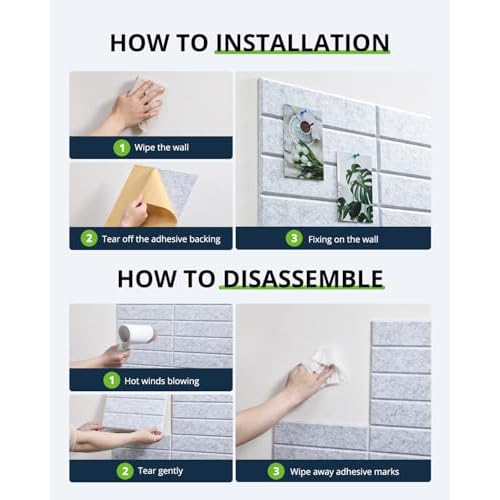 HOW TO INSTALLATION

1 Wipe the wall

2 Tear off the adhesive backing

3 Fixing on the wall

HOW TO DISASSEMBLE

1 Hot winds blowing

2 Tear gently

3 Wipe away adhesive marks