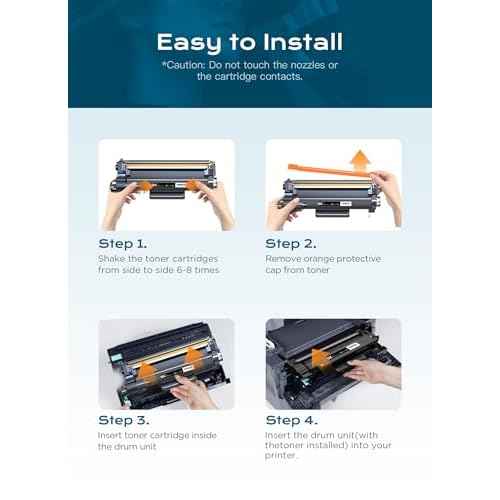 Easy to Install

*Caution: Do not touch the nozzles or the cartridge contacts.

Step 1.

Shake the toner cartridges from side to side 6-8 times

Step 2.

Remove orange protective cap from toner

Step 3.

Insert toner cartridge inside the drum unit

Step 4.

Insert the drum unit(with thetoner installed) into your printer.