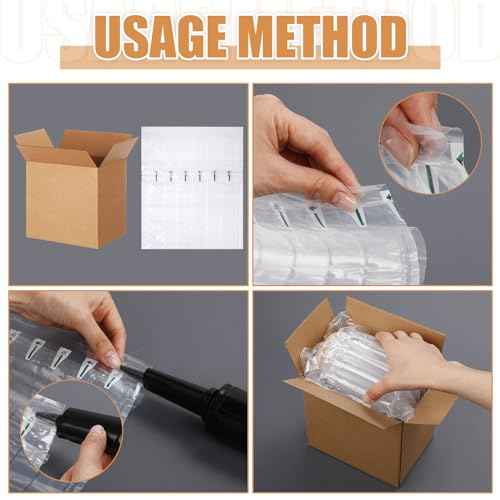 USAGE METHOD