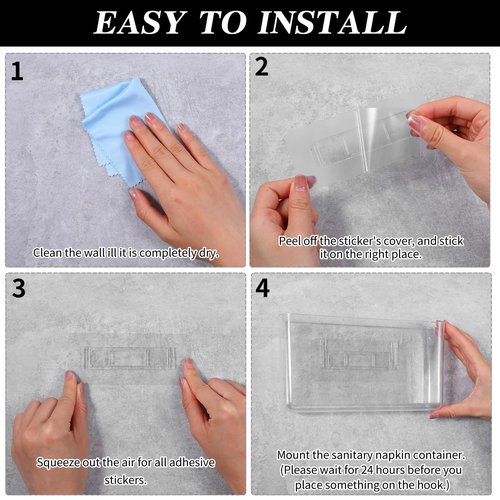 EASY TO INSTALL

1

Clean the wall ill it is completely dry.

2

Peel off the sticker's cover, and stick it on the right place.

3

Squeeze out the air for all adhesive stickers.

4

Mount the sanitary napkin container. (Please wait for 24 hours before you place something on the hook.)