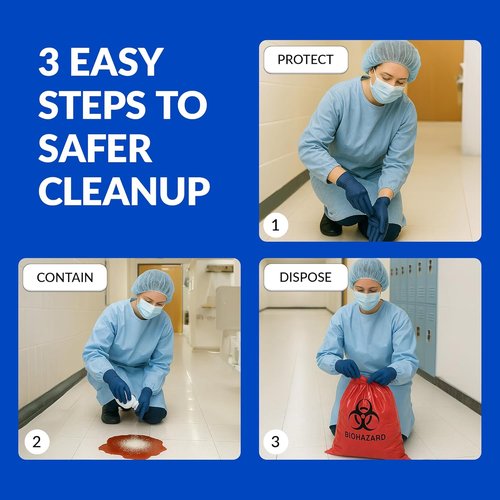 3 EASY STEPS TO SAFER CLEANUP

PROTECT

1

CONTAIN

2

DISPOSE

BIOHAZARD

3