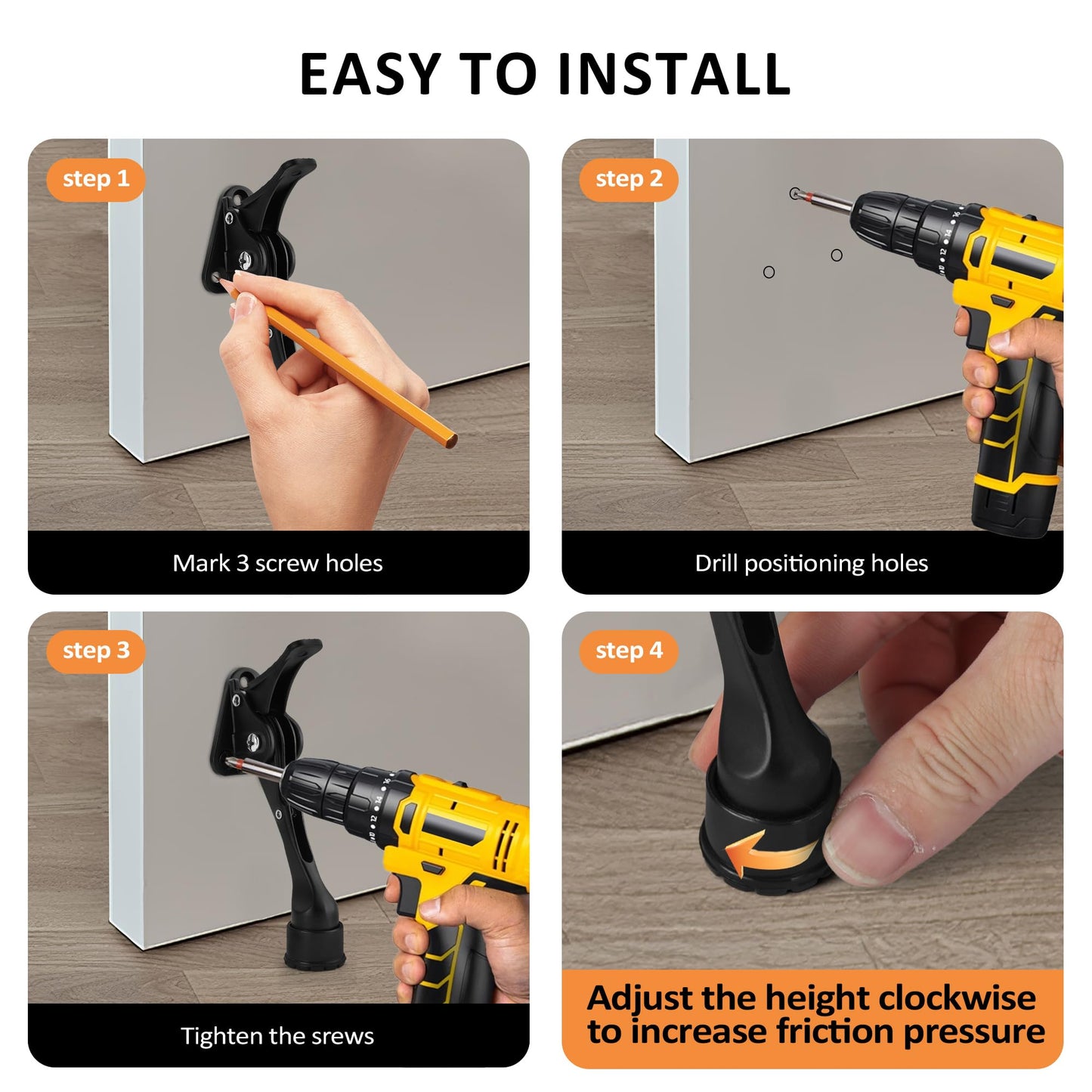 EASY TO INSTALL

step 1

Mark 3 screw holes

step 2

Drill positioning holes

step 3

Tighten the srews

step 4

Adjust the height clockwise to increase friction pressure