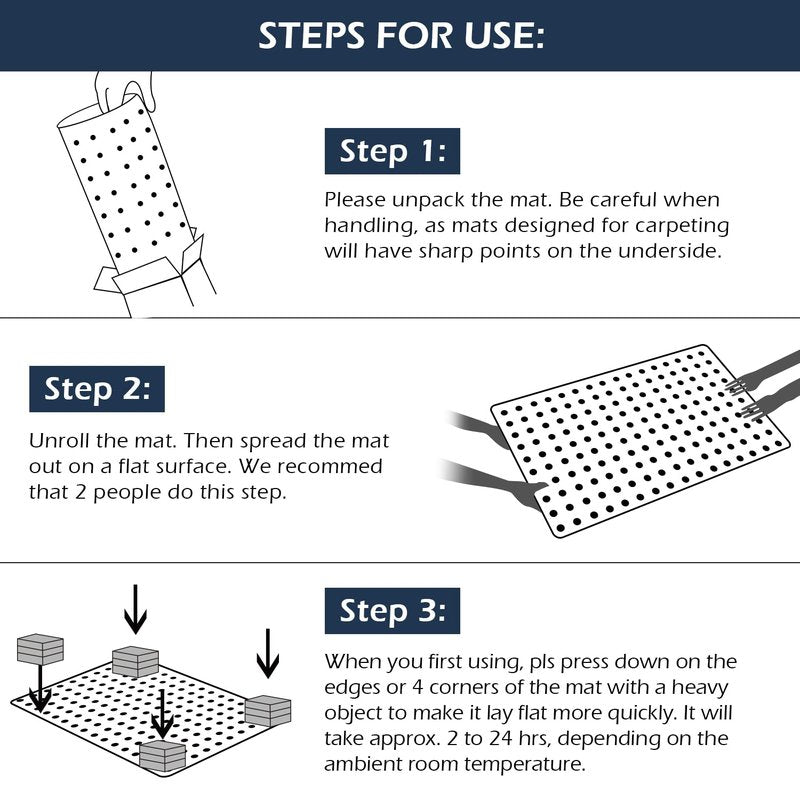 STEPS FOR USE:

Step 1:

Please unpack the mat. Be careful when handling, as mats designed for carpeting will have sharp points on the underside.

Step 2:

Unroll the mat. Then spread the mat out on a flat surface. We recommed that 2 people do this step.

Step 3:

When you first using, pls press down on the edges or 4 corners of the mat with a heavy object to make it lay flat more quickly. It will take approx. 2 to 24 hrs, depending on the ambient room temperature.