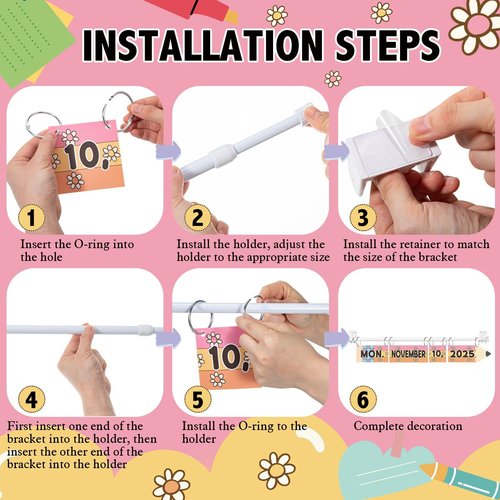 INSTALLATION STEPS

10,

1

Insert the O-ring into the hole

2

Install the holder, adjust the holder to the appropriate size

3

Install the retainer to match the size of the bracket

4

First insert one end of the bracket into the holder, then insert the other end of the bracket into the holder

10,

5

Install the O-ring to the holder

MON. NOVEMBER 10, 2025

6

Complete decoration