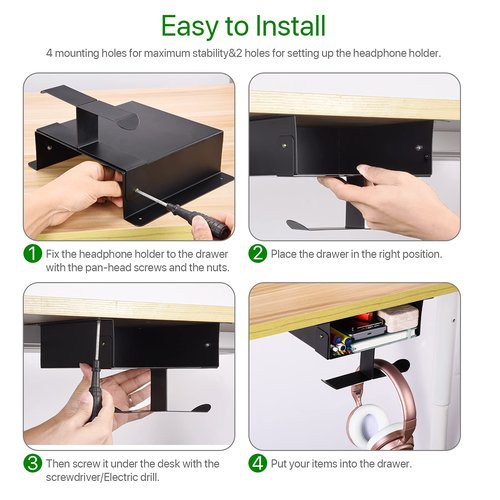 Easy to Install

4 mounting holes for maximum stability&2 holes for setting up the headphone holder.

1 Fix the headphone holder to the drawer with the pan-head screws and the nuts.

2 Place the drawer in the right position.

3 Then screw it under the desk with the screwdriver/Electric drill.

4 Put your items into the drawer.