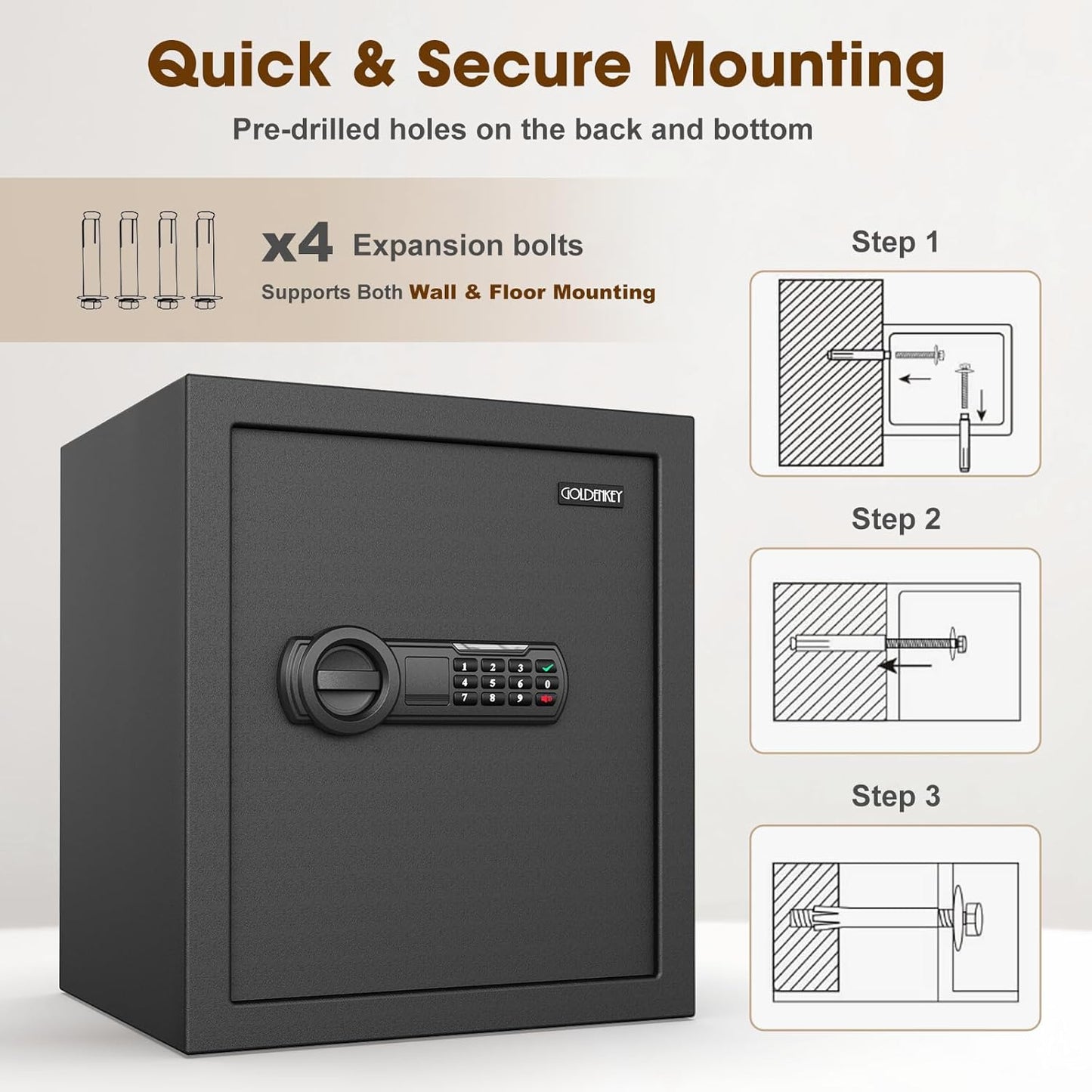 Quick & Secure Mounting

Pre-drilled holes on the back and bottom

x4 Expansion bolts

Supports Both Wall & Floor Mounting

Step 1

Step 2

Step 3

GOLDENKEY

1 2 3
4 5 6 0
7 8 9