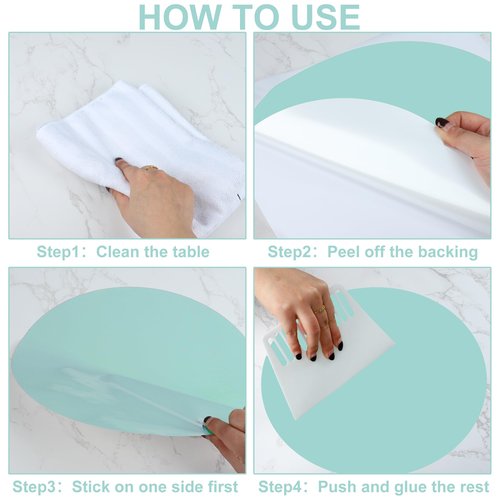 HOW TO USE

Step1: Clean the table

Step2: Peel off the backing

Step3: Stick on one side first

Step4: Push and glue the rest