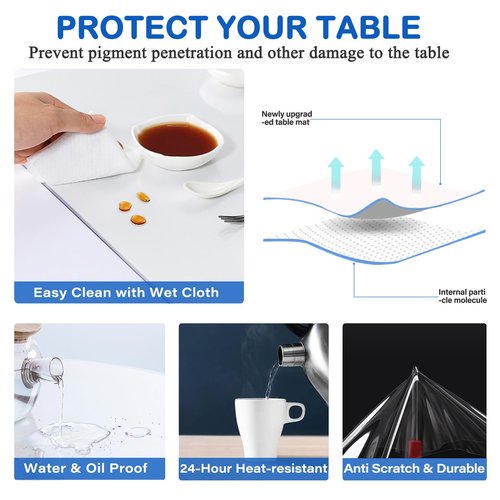 PROTECT YOUR TABLE

Prevent pigment penetration and other damage to the table

Easy Clean with Wet Cloth

Newly upgrad -ed table mat

Internal parti -cle molecule

Water & Oil Proof

24-Hour Heat-resistant

Anti Scratch & Durable