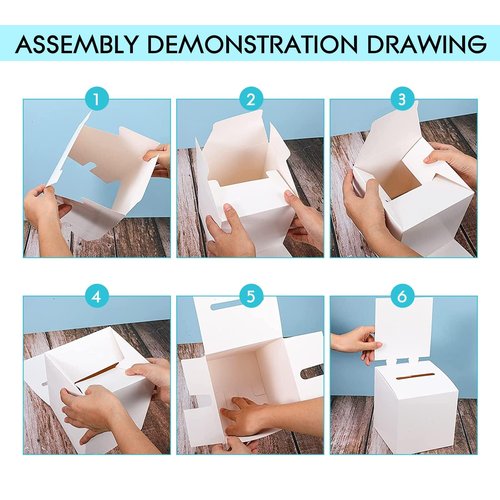 ASSEMBLY DEMONSTRATION DRAWING

1

2

3

4

5

6