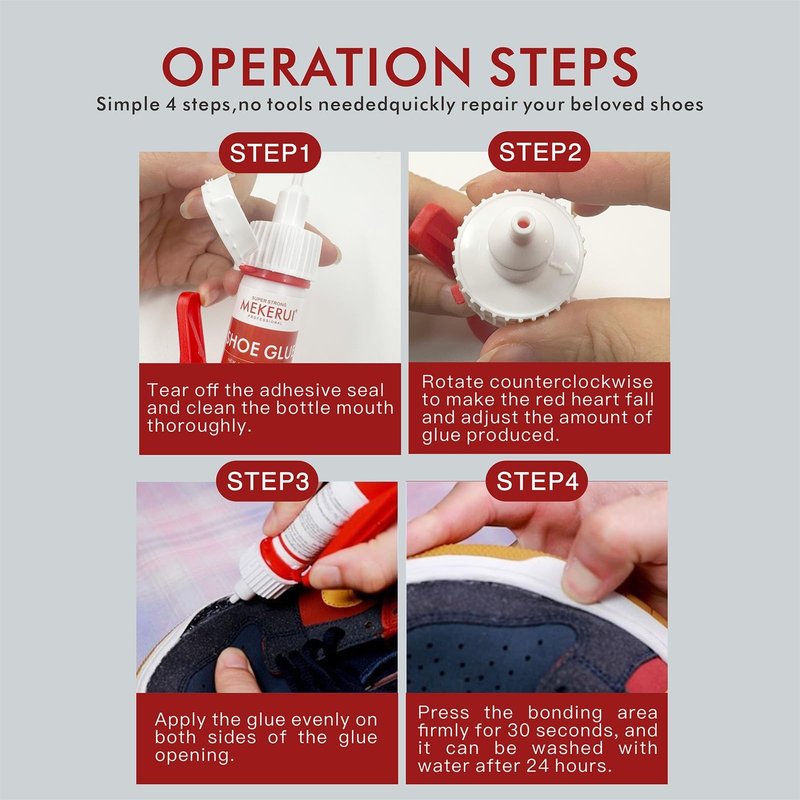 OPERATION STEPS
Simple 4 steps,no tools neededquickly repair your beloved shoes

STEP1

SUPER STRONG
MEKERUI
PROFESSIONAL
SHOE GLU

Tear off the adhesive seal and clean the bottle mouth thoroughly.

STEP2

Rotate counterclockwise to make the red heart fall and adjust the amount of glue produced.

STEP3

Apply the glue evenly on both sides of the glue opening.

STEP4

Press the bonding area firmly for 30 seconds, and it can be washed with water after 24 hours.