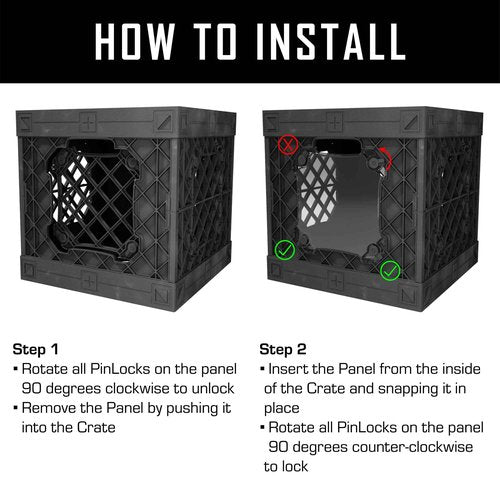 HOW TO INSTALL

Step 1
▪ Rotate all PinLocks on the panel 90 degrees clockwise to unlock
▪ Remove the Panel by pushing it into the Crate

Step 2
▪ Insert the Panel from the inside of the Crate and snapping it in place
▪ Rotate all PinLocks on the panel 90 degrees counter-clockwise to lock