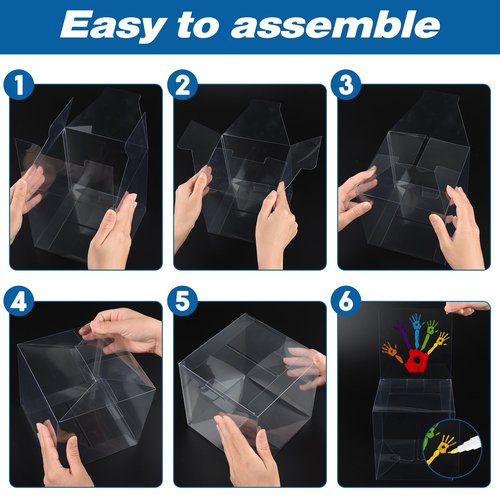 Easy to assemble

1

2

3

4

5

6