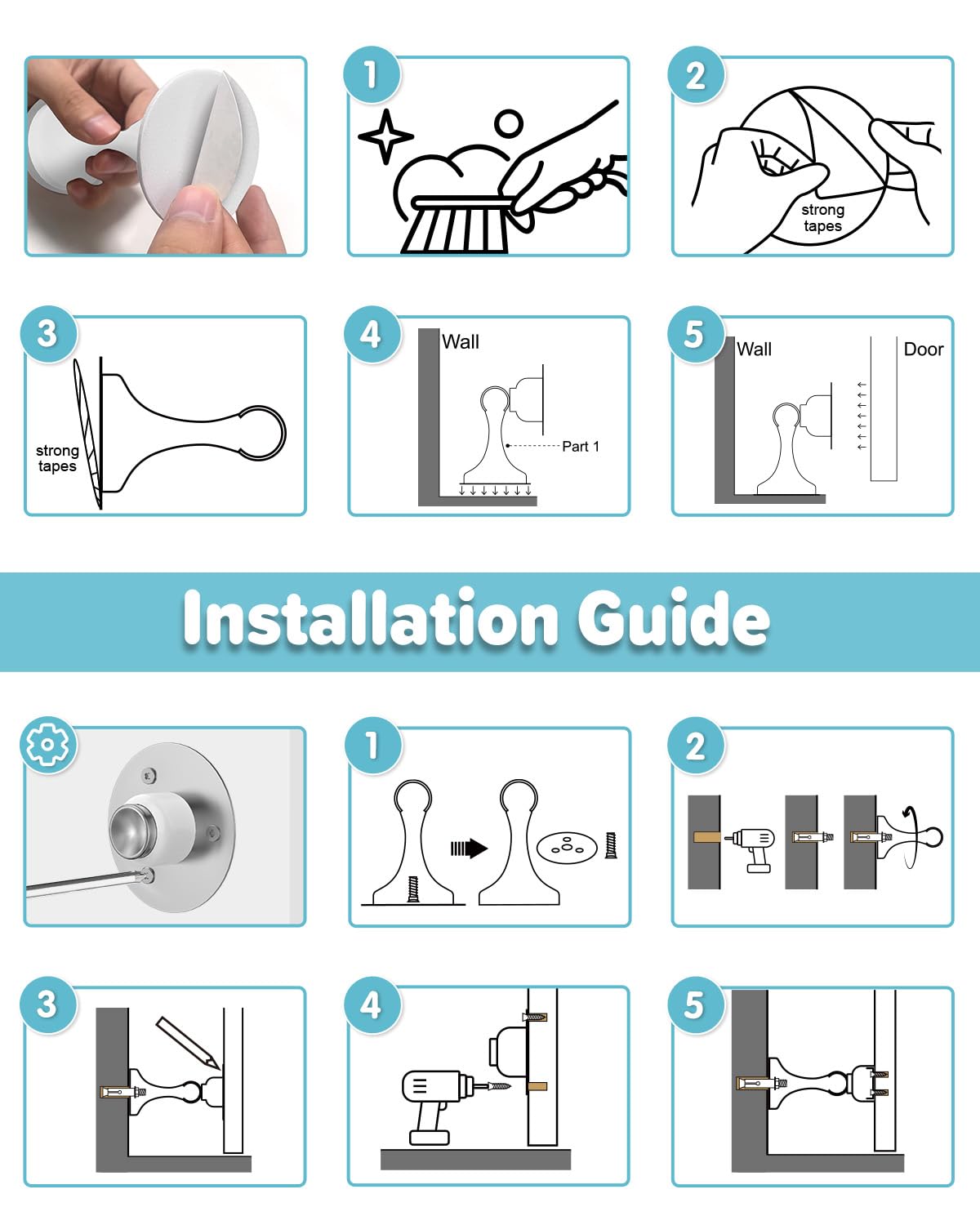 1

2

strong tapes

3

strong tapes

4

Wall

Part 1

5

Wall

Door

Installation Guide

1

2

3

4

5