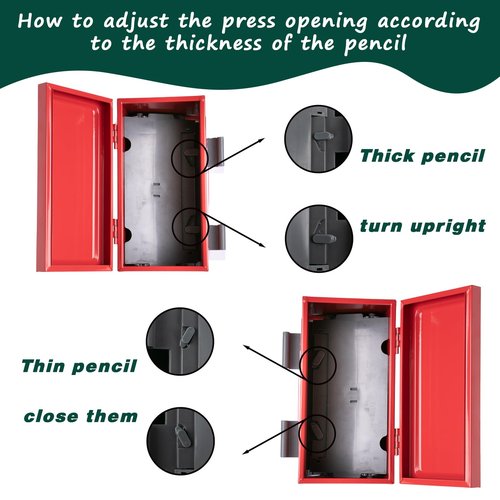 How to adjust the press opening according to the thickness of the pencil

Thick pencil

turn upright

Thin pencil

close them