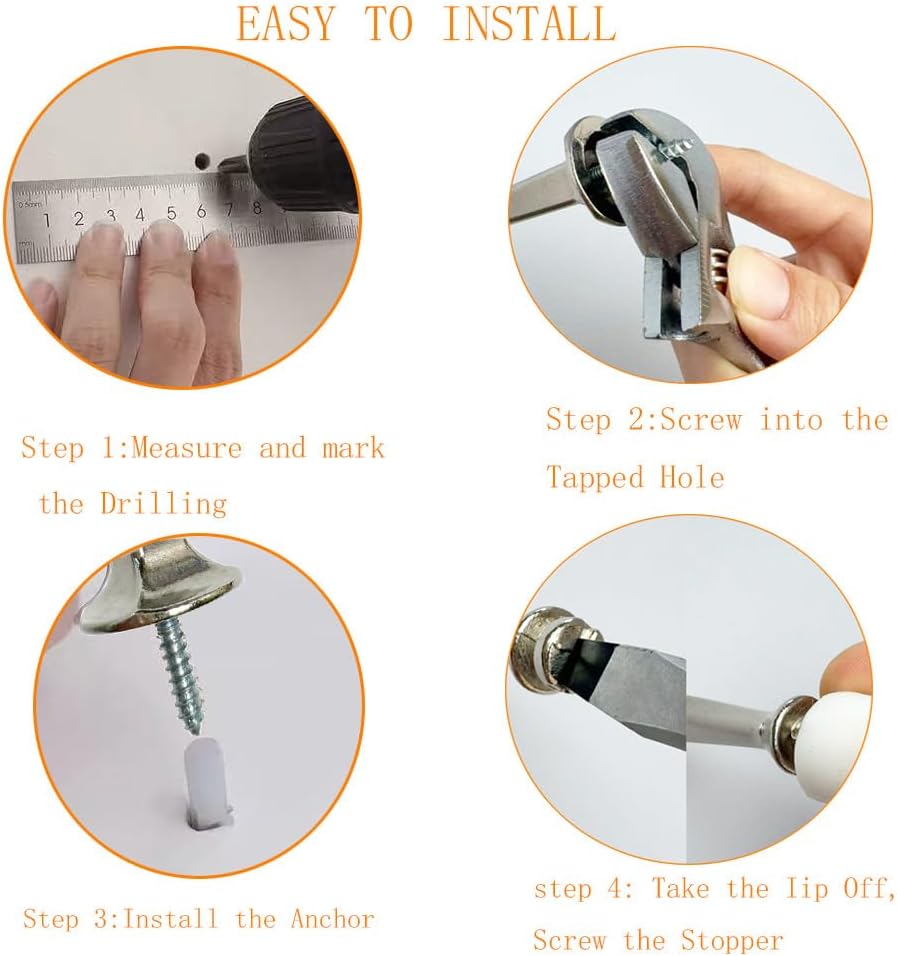 EASY TO INSTALL

0.5mm 1 2 3 4 5 6 7 8

Step 1:Measure and mark the Drilling

Step 2:Screw into the Tapped Hole

Step 3:Install the Anchor

step 4: Take the Iip Off, Screw the Stopper