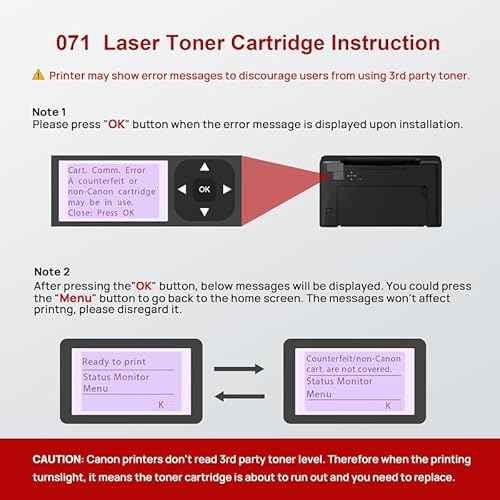 071 Laser Toner Cartridge Instruction

Printer may show error messages to discourage users from using 3rd party toner.

Note 1
Please press "OK" button when the error message is displayed upon installation.

Cart. Comm. Error
A counterfeit or non-Canon cartridge may be in use.
Close: Press OK

OK

Note 2
After pressing the"OK" button, below messages will be displayed. You could press the "Menu" button to go back to the home screen. The messages won't affect printng, please disregard it.

Ready to print
Status Monitor
Menu
K

Counterfeit/non-Canon cart. are not covered.
Status Monitor
Menu
K

CAUTION: Canon printers don't read 3rd party toner level. Therefore when the printing turnslight, it means the toner cartridge is about to run out and you need to replace.