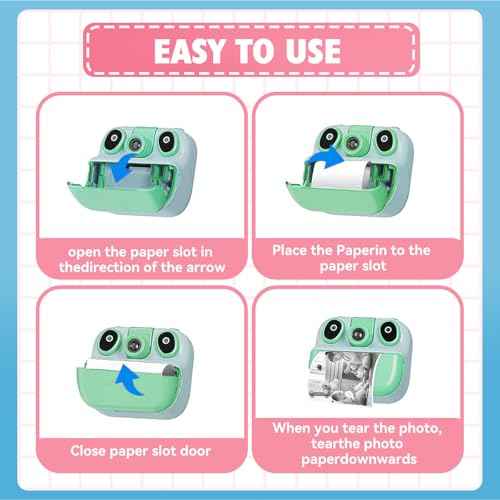 EASY TO USE

open the paper slot in thedirection of the arrow

Place the Paperin to the paper slot

Close paper slot door

When you tear the photo, tearthe photo paperdownwards