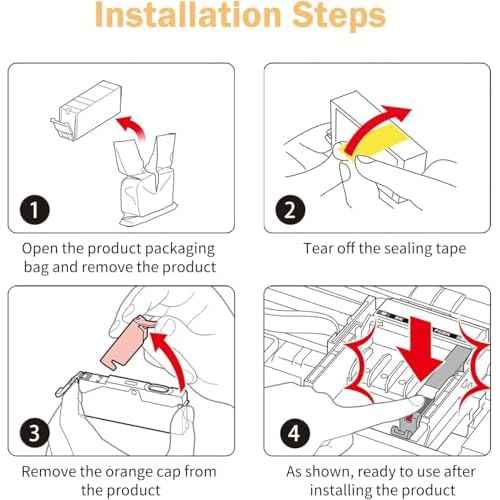 Installation Steps

1

Open the product packaging bag and remove the product

2

Tear off the sealing tape

3

Remove the orange cap from the product

4

As shown, ready to use after installing the product