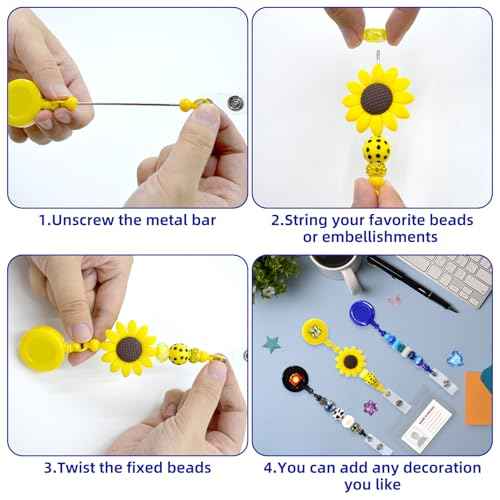 1.Unscrew the metal bar

2.String your favorite beads or embellishments

3.Twist the fixed beads

4.You can add any decoration you like