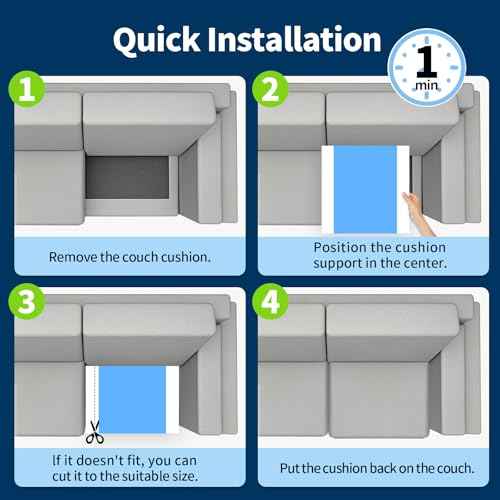 Quick Installation

1 min

1

Remove the couch cushion.

2

Position the cushion support in the center.

3

If it doesn't fit, you can cut it to the suitable size.

4

Put the cushion back on the couch.