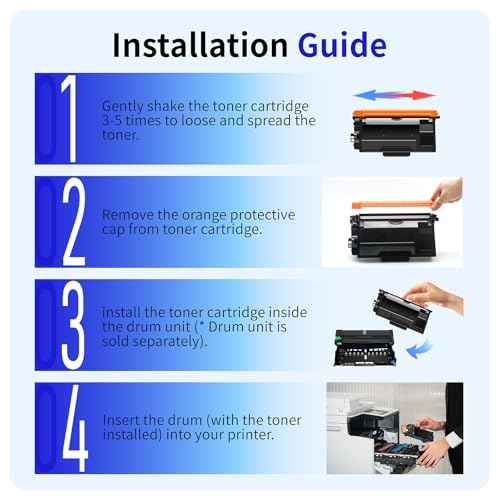 Installation Guide

01

Gently shake the toner cartridge 3-5 times to loose and spread the toner.

02

Remove the orange protective cap from toner cartridge.

03

Install the toner cartridge inside the drum unit (* Drum unit is sold separately).

04

Insert the drum (with the toner installed) into your printer.