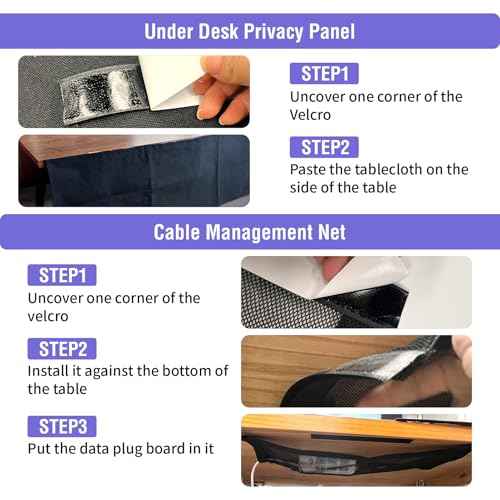 Under Desk Privacy Panel

STEP1
Uncover one corner of the Velcro

STEP2
Paste the tablecloth on the side of the table

Cable Management Net

STEP1
Uncover one corner of the velcro

STEP2
Install it against the bottom of the table

STEP3
Put the data plug board in it