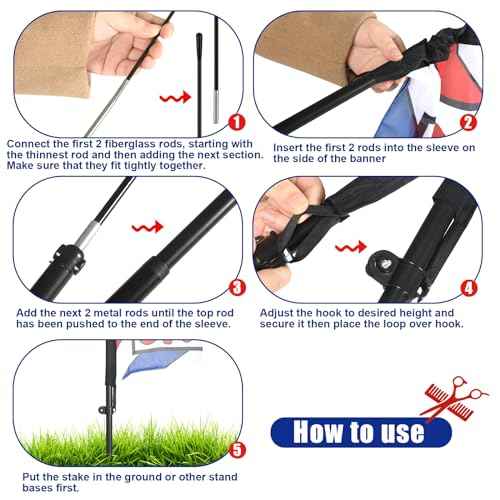 1

Connect the first 2 fiberglass rods, starting with the thinnest rod and then adding the next section. Make sure that they fit tightly together.

2

Insert the first 2 rods into the sleeve on the side of the banner

3

Add the next 2 metal rods until the top rod has been pushed to the end of the sleeve.

4

Adjust the hook to desired height and secure it then place the loop over hook.

5

Put the stake in the ground or other stand bases first.

How to use