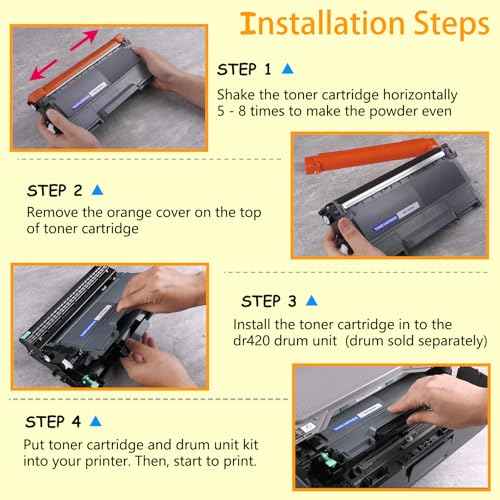 Installation Steps

STEP 1

Shake the toner cartridge horizontally 5 - 8 times to make the powder even

STEP 2

Remove the orange cover on the top of toner cartridge

STEP 3

Install the toner cartridge in to the dr420 drum unit (drum sold separately)

STEP 4

Put toner cartridge and drum unit kit into your printer. Then, start to print.