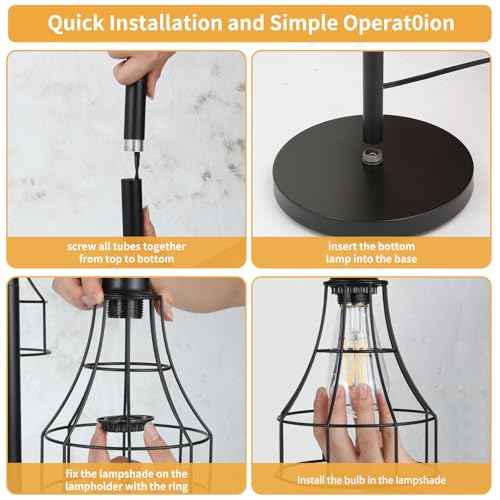 Quick Installation and Simple Operat0ion

screw all tubes together from top to bottom

insert the bottom lamp into the base

fix the lampshade on the lampholder with the ring

Install the bulb in the lampshade