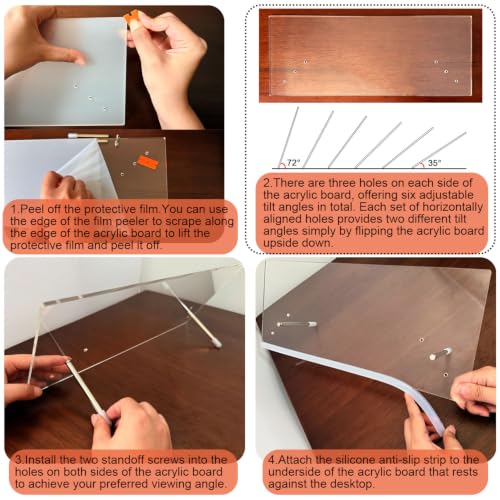 1.Peel off the protective film.You can use the edge of the film peeler to scrape along the edge of the acrylic board to lift the protective film and peel it off.

72°

35°

2.There are three holes on each side of the acrylic board, offering six adjustable tilt angles in total. Each set of horizontally aligned holes provides two different tilt angles simply by flipping the acrylic board upside down.

3.Install the two standoff screws into the holes on both sides of the acrylic board to achieve your preferred viewing angle.

4.Attach the silicone anti-slip strip to the underside of the acrylic board that rests against the desktop.