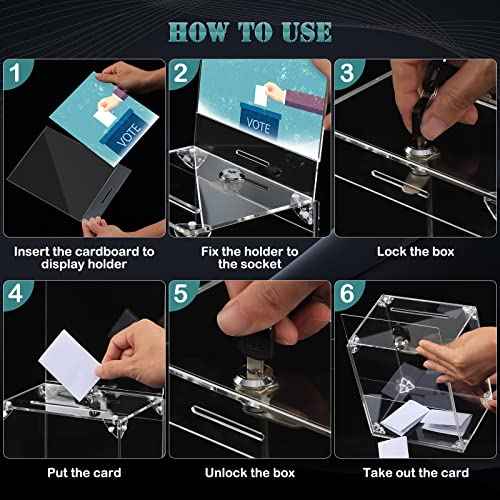 HOW TO USE

1
VOTE
Insert the cardboard to display holder

2
VOTE
Fix the holder to the socket

3
Lock the box

4
Put the card

5
Unlock the box

6
Take out the card