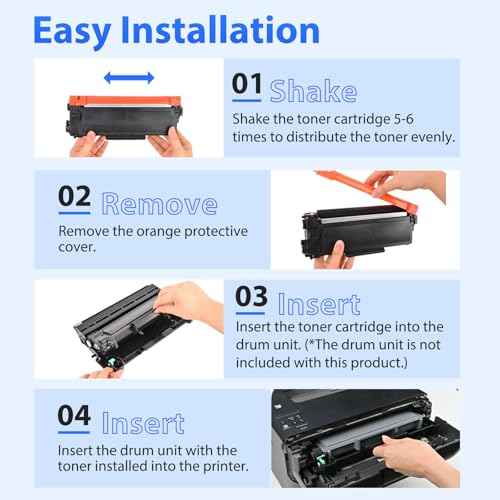 Easy Installation

01 Shake

Shake the toner cartridge 5-6 times to distribute the toner evenly.

02 Remove

Remove the orange protective cover.

03 Insert

Insert the toner cartridge into the drum unit. (*The drum unit is not included with this product.)

04 Insert

Insert the drum unit with the toner installed into the printer.