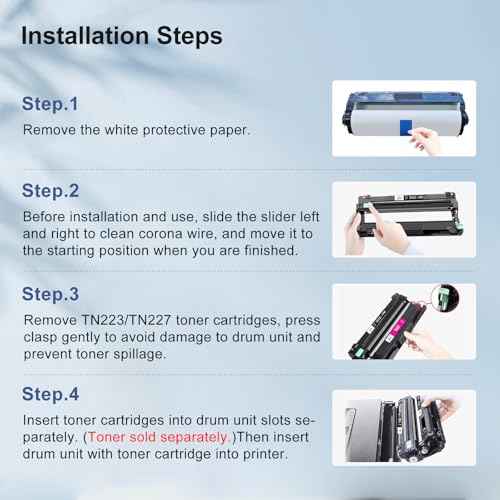 Installation Steps

Step.1

Remove the white protective paper.

Step.2

Before installation and use, slide the slider left and right to clean corona wire, and move it to the starting position when you are finished.

Step.3

Remove TN223/TN227 toner cartridges, press clasp gently to avoid damage to drum unit and prevent toner spillage.

Step.4

Insert toner cartridges into drum unit slots separately. (Toner sold separately.)Then insert drum unit with toner cartridge into printer.