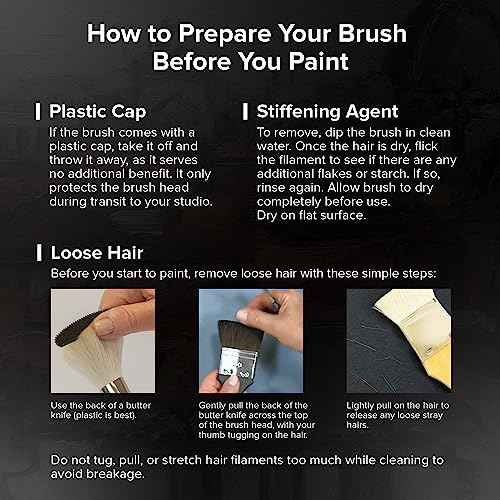 How to Prepare Your Brush Before You Paint

Plastic Cap

If the brush comes with a plastic cap, take it off and throw it away, as it serves no additional benefit. It only protects the brush head during transit to your studio.

Stiffening Agent

To remove, dip the brush in clean water. Once the hair is dry, flick the filament to see if there are any additional flakes or starch. If so, rinse again. Allow brush to dry completely before use.
Dry on flat surface.

Loose Hair

Before you start to paint, remove loose hair with these simple steps:

Use the back of a butter knife (plastic is best).

Gently pull the back of the butter knife across the top of the brush head, with your thumb tugging on the hair.

Lightly pull on the hair to release any loose stray hairs.

Do not tug, pull, or stretch hair filaments too much while cleaning to avoid breakage.