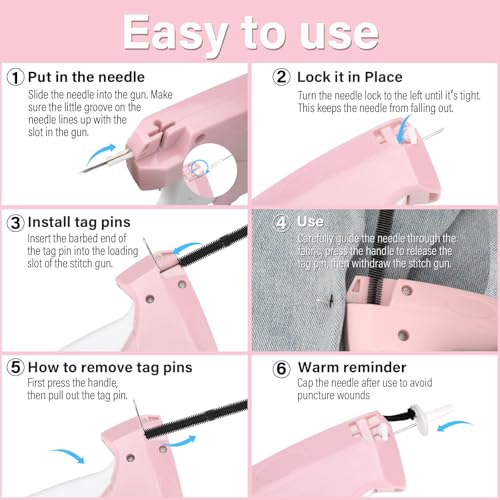 Easy to use

① Put in the needle

Slide the needle into the gun. Make sure the little groove on the needle lines up with the slot in the gun.

② Lock it in Place

Turn the needle lock to the left until it's tight. This keeps the needle from falling out.

③ Install tag pins

Insert the barbed end of the tag pin into the loading slot of the stitch gun.

④ Use

Carefully guide the needle through the fabric, press the handle to release the tag pin, then withdraw the stitch gun.

⑤ How to remove tag pins

First press the handle, then pull out the tag pin.

⑥ Warm reminder

Cap the needle after use to avoid puncture wounds