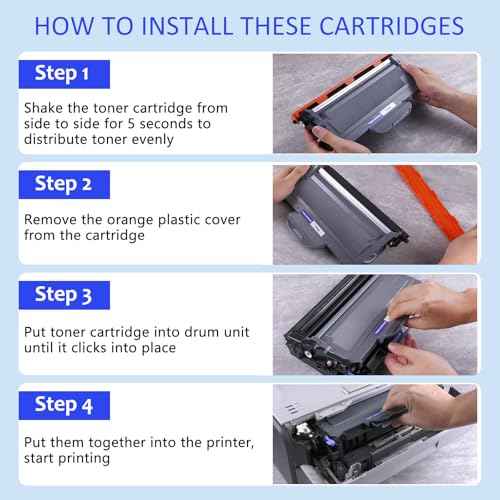 HOW TO INSTALL THESE CARTRIDGES

Step 1

Shake the toner cartridge from side to side for 5 seconds to distribute toner evenly

Step 2

Remove the orange plastic cover from the cartridge

Step 3

Put toner cartridge into drum unit until it clicks into place

Step 4

Put them together into the printer, start printing