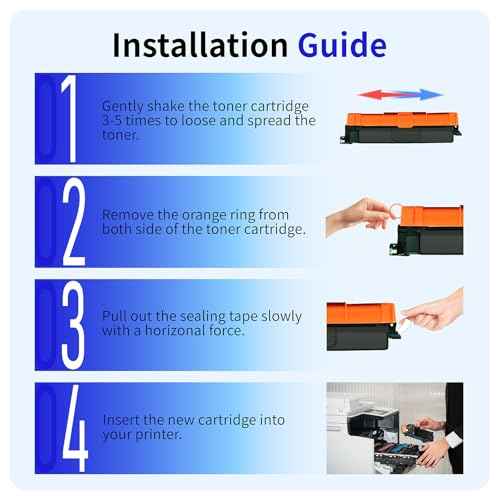 Installation Guide

01
Gently shake the toner cartridge 3-5 times to loose and spread the toner.

02
Remove the orange ring from both side of the toner cartridge.

03
Pull out the sealing tape slowly with a horizonal force.

04
Insert the new cartridge into your printer.