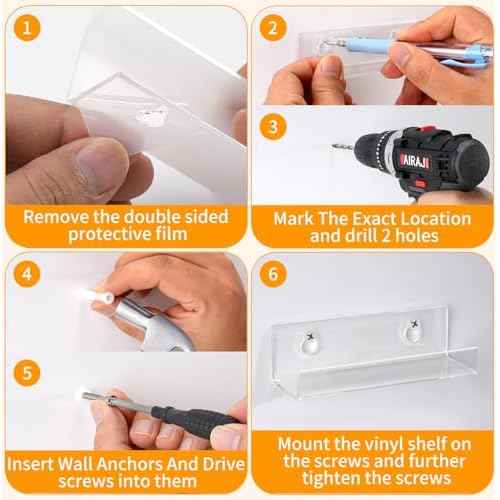 1

Remove the double sided protective film

2

3

AIRAJ

Mark The Exact Location and drill 2 holes

4

5

Insert Wall Anchors And Drive screws into them

6

Mount the vinyl shelf on the screws and further tighten the screws