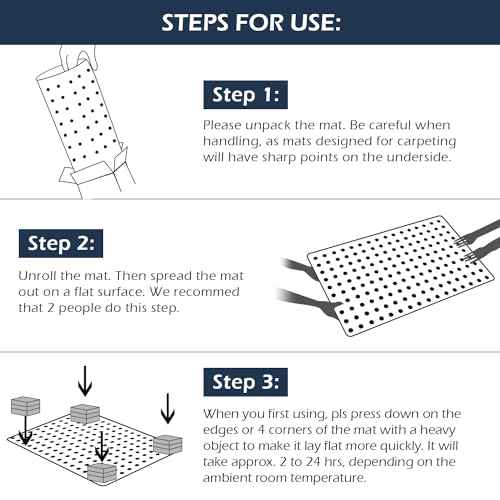 STEPS FOR USE:

Step 1:

Please unpack the mat. Be careful when handling, as mats designed for carpeting will have sharp points on the underside.

Step 2:

Unroll the mat. Then spread the mat out on a flat surface. We recommed that 2 people do this step.

Step 3:

When you first using, pls press down on the edges or 4 corners of the mat with a heavy object to make it lay flat more quickly. It will take approx. 2 to 24 hrs, depending on the ambient room temperature.