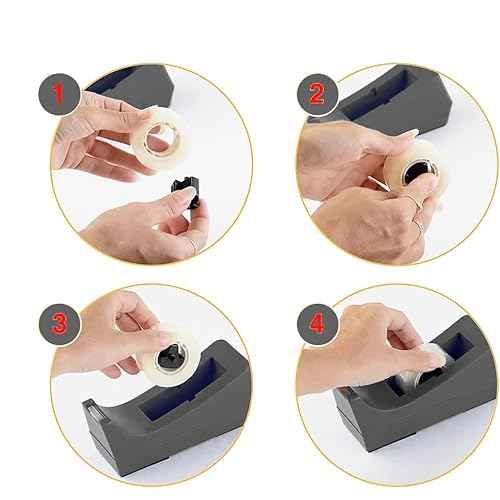 1

2

3

4