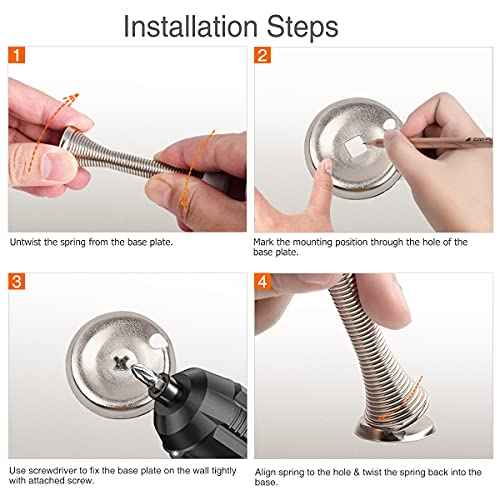 Installation Steps

1

Untwist the spring from the base plate.

2

Mark the mounting position through the hole of the base plate.

3

Use screwdriver to fix the base plate on the wall tightly with attached screw.

4

Align spring to the hole & twist the spring back into the base.