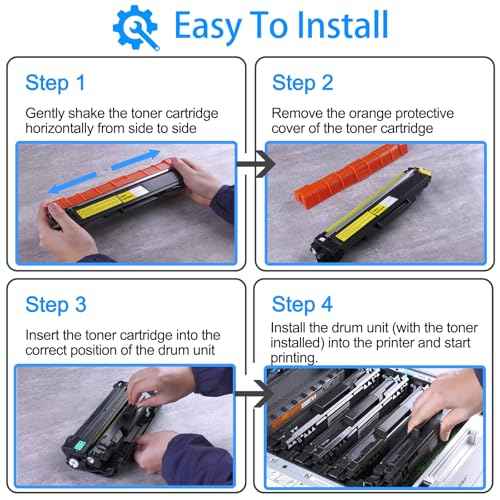 Easy To Install

Step 1

Gently shake the toner cartridge horizontally from side to side

Step 2

Remove the orange protective cover of the toner cartridge

Step 3

Insert the toner cartridge into the correct position of the drum unit

Step 4

Install the drum unit (with the toner installed) into the printer and start printing.