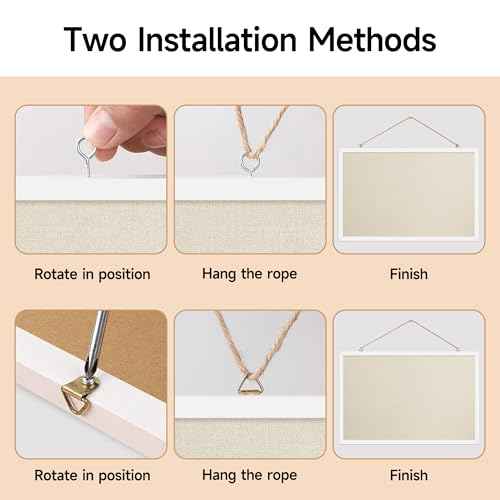 Two Installation Methods

Rotate in position

Hang the rope

Finish

Rotate in position

Hang the rope

Finish